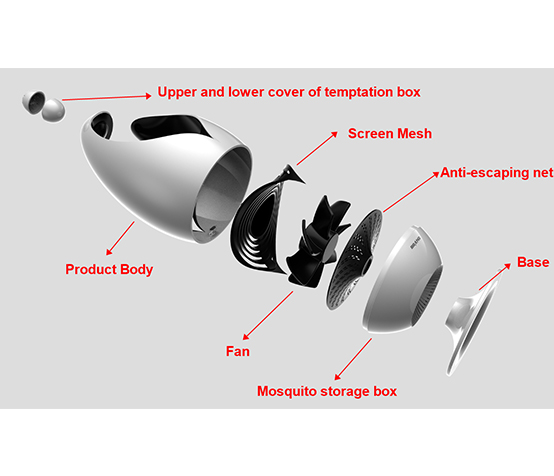 Upper and lower cover of temptation box

Screen Mesh

Anti-escaping net

Product Body

Base

Fan

Mosquito storage box